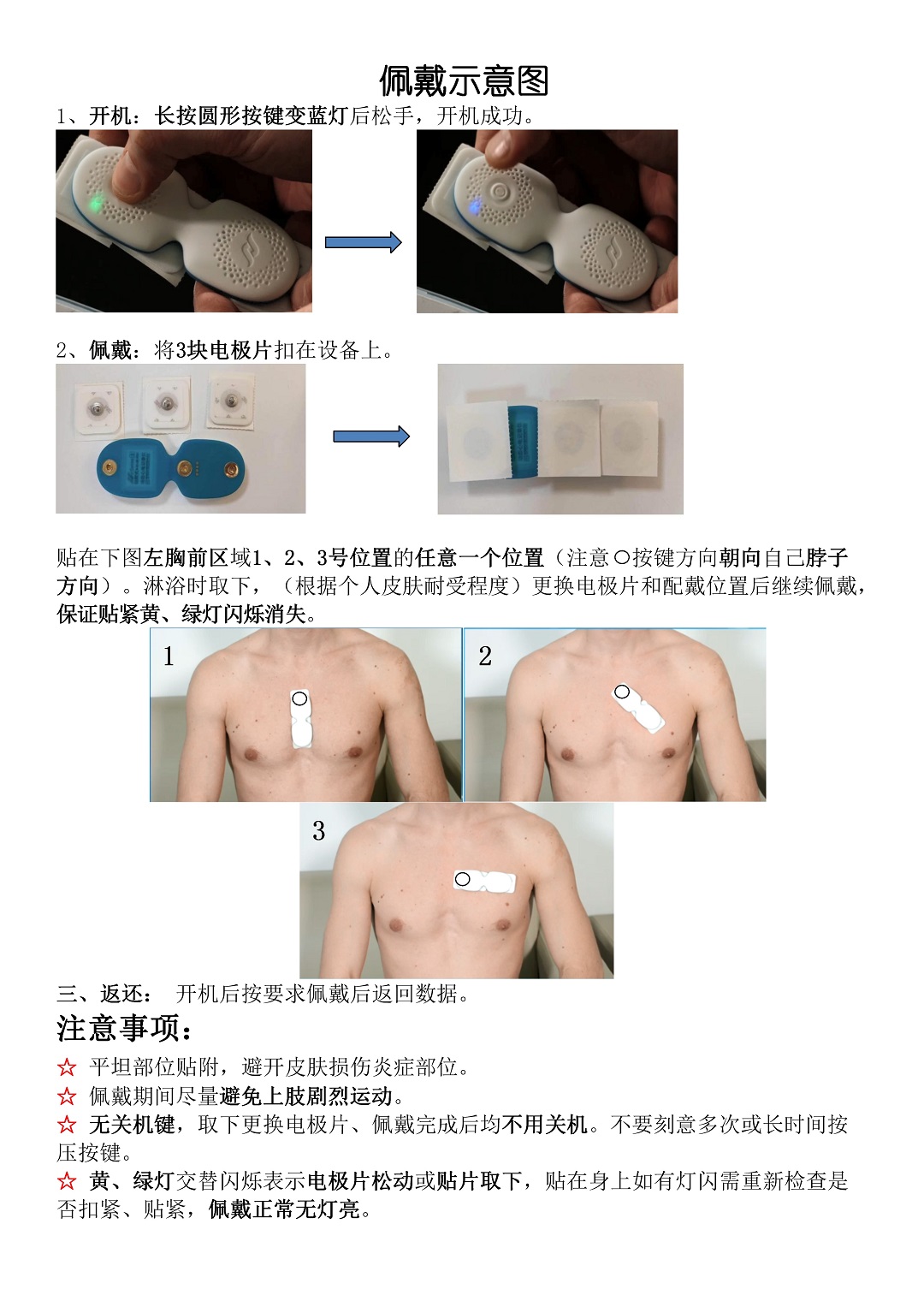 佩戴示意图

1、开机：长按圆形按键变蓝灯后松手，开机成功。

2、佩戴：将3块电极片扣在设备上。

贴在下图左胸前区域1、2、3号位置的任意一个位置（注意○按键方向朝向自己脖子方向）。淋浴时取下，（根据个人皮肤耐受程度）更换电极片和配戴位置后继续佩戴，保证贴紧黄、绿灯闪烁消失。

1

2

3

三、返还： 开机后按要求佩戴后返回数据。

注意事项：

☆ 平坦部位贴附，避开皮肤损伤炎症部位。

☆ 佩戴期间尽量避免上肢剧烈运动。

☆ 无关机键，取下更换电极片、佩戴完成后均不用关机。不要刻意多次或长时间按压按键。

☆ 黄、绿灯交替闪烁表示电极片松动或贴片取下，贴在身上如有灯闪需重新检查是否扣紧、贴紧，佩戴正常无灯亮。